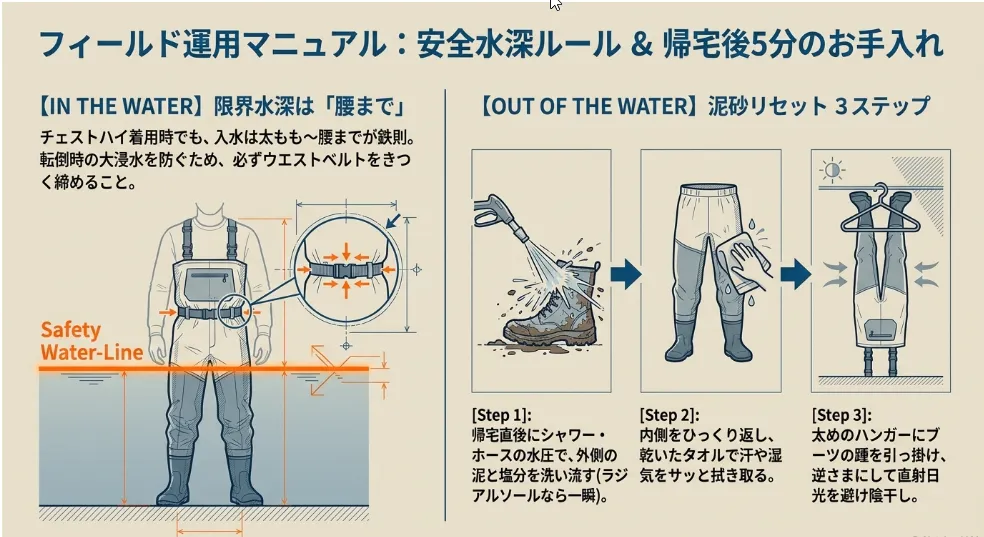 フィールド運用マニュアル：安全水深ルール & 帰宅後5分のお手入れ

【IN THE WATER】限界水深は「腰まで」

チェストハイ着用時でも、入水は太もも〜腰までが鉄則。転倒時の大浸水を防ぐため、必ずウエストベルトをきつく締めること。

Safety Water-Line

【OUT OF THE WATER】泥砂リセット 3ステップ

[Step 1]:
帰宅直後にシャワー・ホースの水圧で、外側の泥と塩分を洗い流す(ラジアルソールなら一瞬)。

[Step 2]:
内側をひっくり返し、乾いたタオルで汗や湿気をサッと拭き取る。

[Step 3]:
太めのハンガーにブーツの踵を引っ掛け、逆さまにして直射日光を避け陰干し。