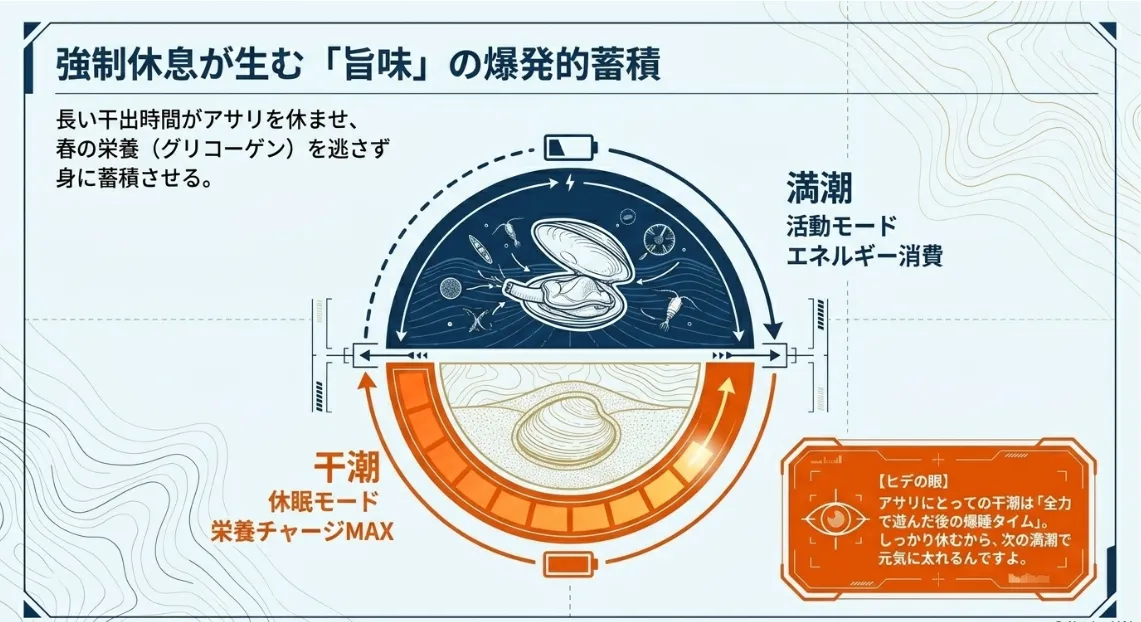 強制休息が生む「旨味」の爆発的蓄積

長い干出時間がアサリを休ませ、春の栄養（グリコーゲン）を逃さず身に蓄積させる。

満潮
活動モード
エネルギー消費

干潮
休眠モード
栄養チャージMAX

【ヒデの眼】
アサリにとっての干潮は「全力で遊んだ後の爆睡タイム」。しっかり休むから、次の満潮で元気に太れるんですよ。