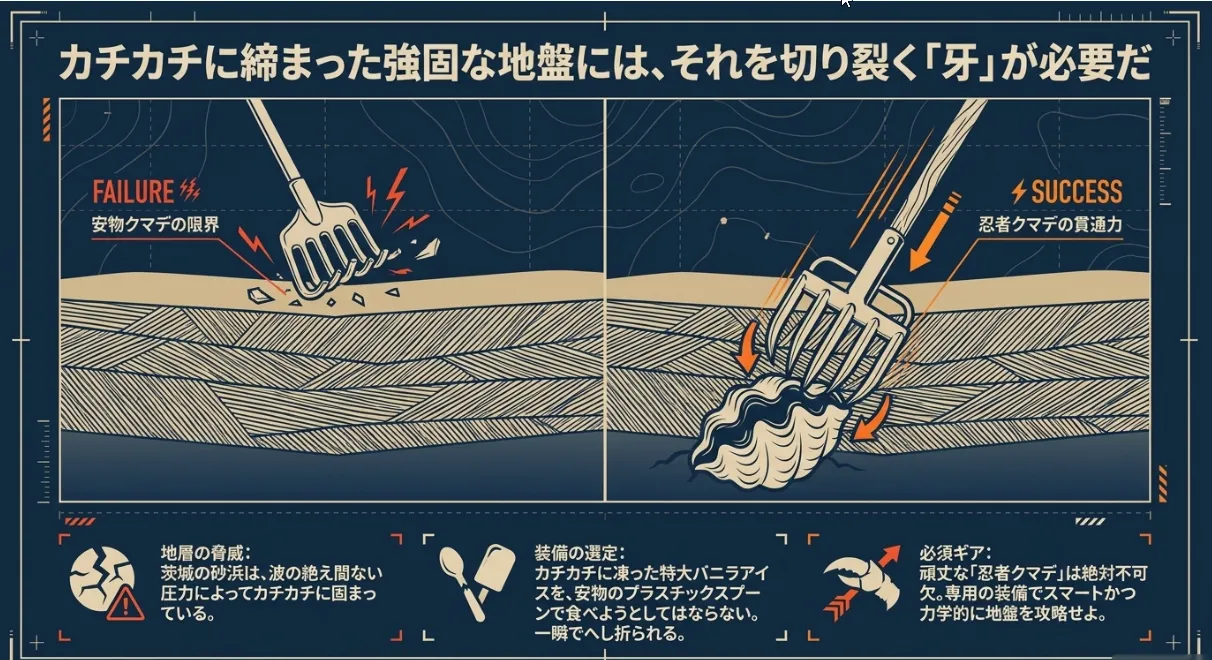 カチカチに締まった強固な地盤には、それを切り裂く「牙」が必要だ

FAILURE
安物クマデの限界

SUCCESS
忍者クマデの貫通力

地層の脅威：
茨城の砂浜は、波の絶え間ない圧力によってカチカチに固まっている。

装備の選定：
カチカチに凍った特大バニラアイスを、安物のプラスチックスプーンで食べようとしてはならない。一瞬でへし折られる。

必須ギア：
頑丈な「忍者クマデ」は絶対不可欠。専用の装備でスマートかつ力学的に地盤を攻略せよ。