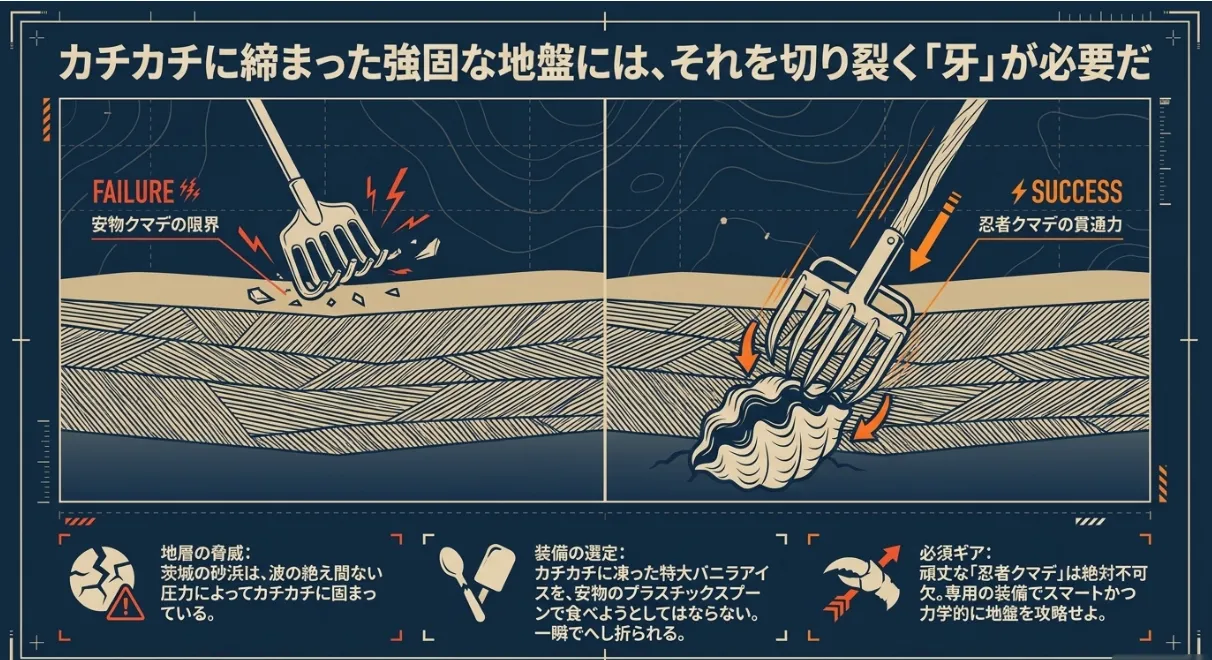 カチカチに締まった強固な地盤には、それを切り裂く「牙」が必要だ

FAILURE
安物クマデの限界

SUCCESS
忍者クマデの貫通力

地層の脅威:
茨城の砂浜は、波の絶え間ない圧力によってカチカチに固まっている。

装備の選定:
カチカチに凍った特大バニラアイスを、安物のプラスチックスプーンで食べようとしてはならない。一瞬でへし折られる。

必須ギア:
頑丈な「忍者クマデ」は絶対不可欠。専用の装備でスマートかつ力学的に地盤を攻略せよ。