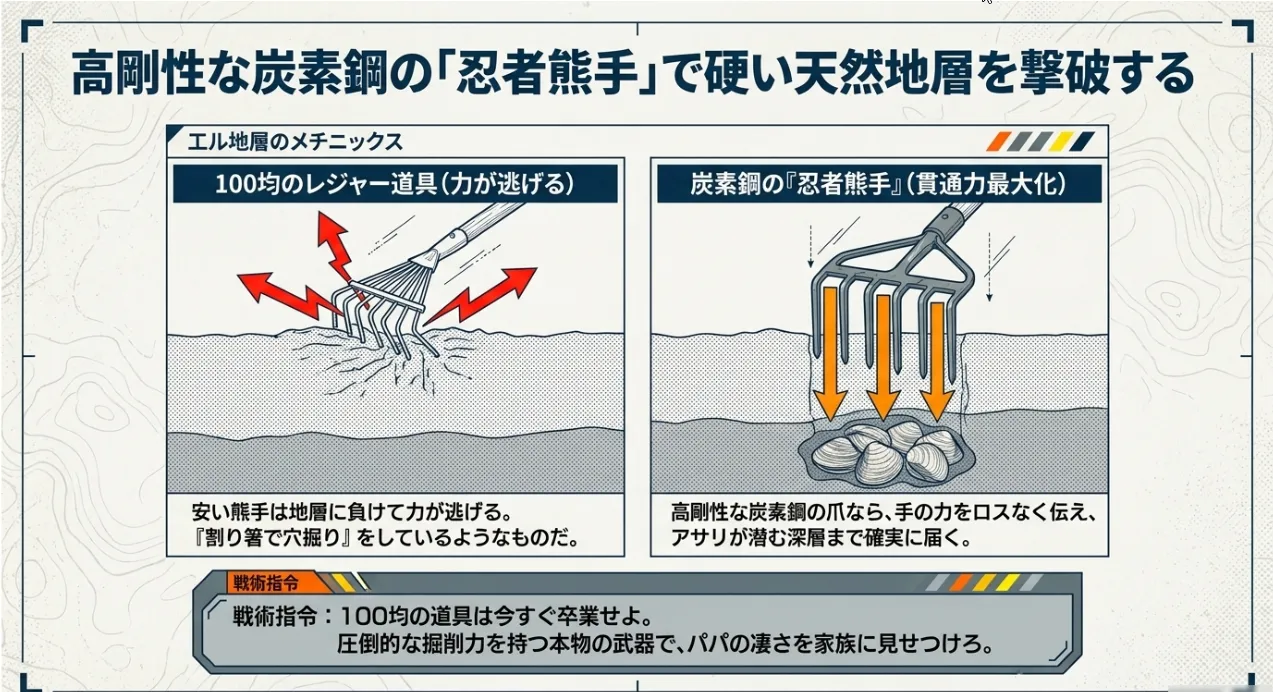 高剛性な炭素鋼の「忍者熊手」で硬い天然地層を撃破する

エル地層のメチニックス

100均のレジャー道具（力が逃げる）

安い熊手は地層に負けて力が逃げる。
『割り箸で穴掘り』をしているようなものだ。

炭素鋼の『忍者熊手』（貫通力最大化）

高剛性な炭素鋼の爪なら、手の力をロスなく伝え、アサリが潜む深層まで確実に届く。

戦術指令

戦術指令：100均の道具は今すぐ卒業せよ。
圧倒的な掘削力を持つ本物の武器で、パパの凄さを家族に見せつけろ。