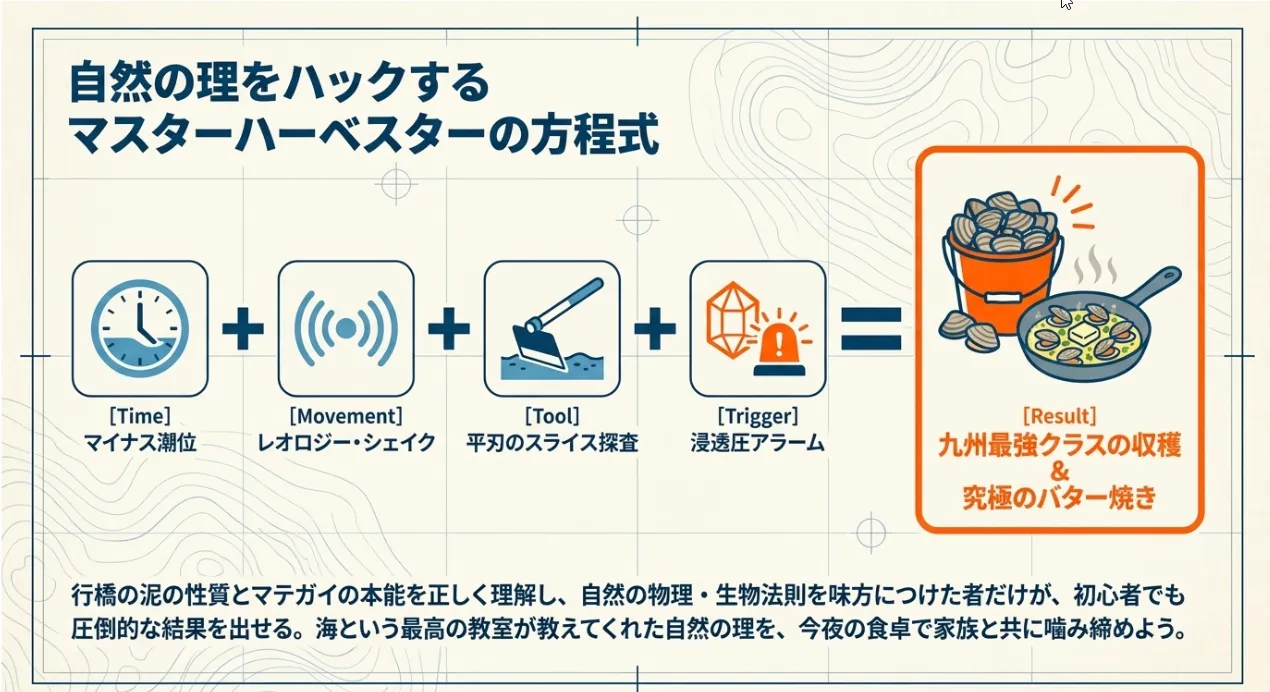 自然の理をハックする
マスターハーベスターの方程式

[Time]
マイナス潮位

+

[Movement]
レオロジー・シェイク

+

[Tool]
平刃のスライス探査

+

[Trigger]
浸透圧アラーム

=

[Result]
九州最強クラスの収穫
&
究極のバター焼き

行橋の泥の性質とマテガイの本能を正しく理解し、自然の物理・生物法則を味方につけた者だけが、初心者でも圧倒的な結果を出せる。海という最高の教室が教えてくれた自然の理を、今夜の食卓で家族と共に噛み締めよう。