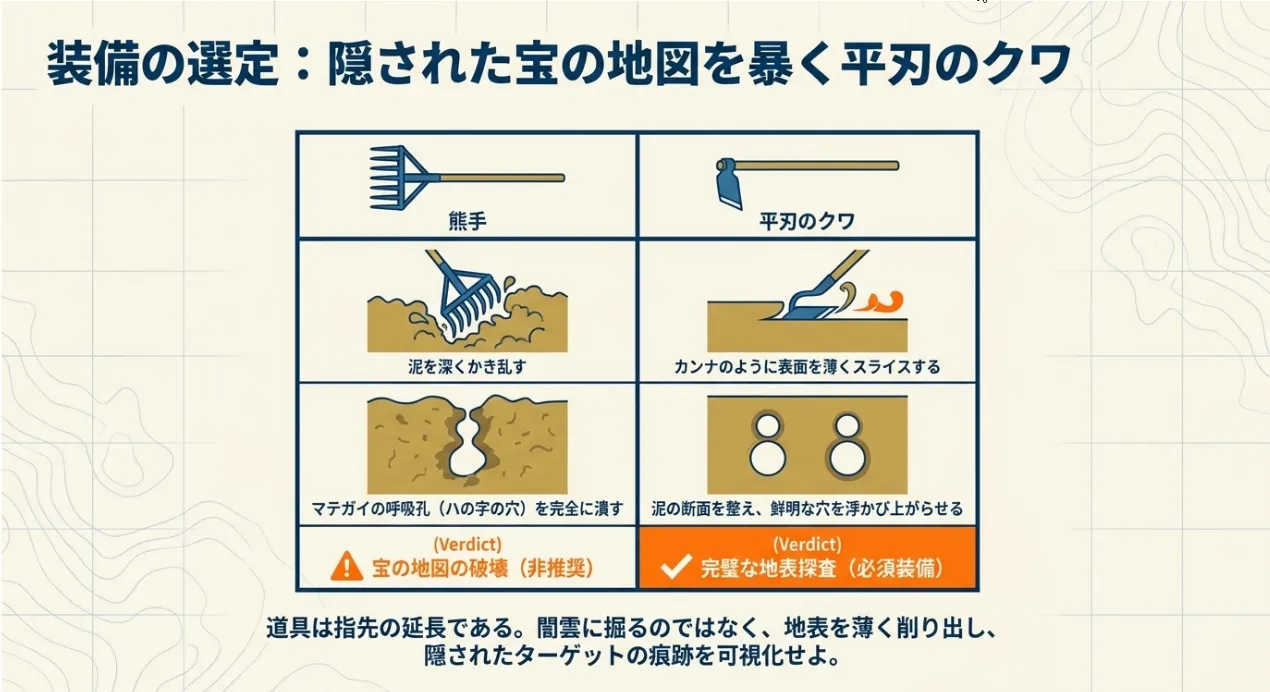 装備の選定：隠された宝の地図を暴く平刃のクワ

| 熊手 | 平刃のクワ |
|---|---|
| 泥を深くかき乱す | カンナのように表面を薄くスライスする |
| マテガイの呼吸孔（ハの字の穴）を完全に潰す | 泥の断面を整え、鮮明な穴を浮かび上がらせる |
| (Verdict) 宝の地図の破壊（非推奨） | (Verdict) 完璧な地表探査（必須装備） |

道具は指先の延長である。闇雲に掘るのではなく、地表を薄く削り出し、隠されたターゲットの痕跡を可視化せよ。