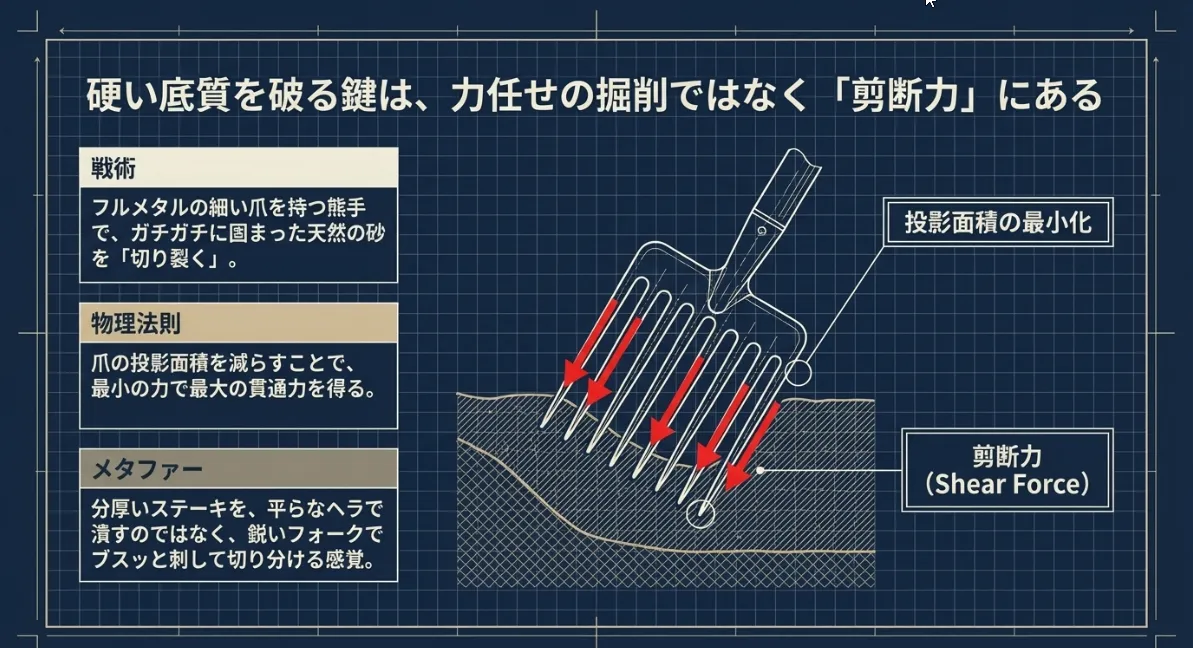 硬い底質を破る鍵は、力任せの掘削ではなく「剪断力」にある

戦術

フルメタルの細い爪を持つ熊手で、ガチガチに固まった天然の砂を「切り裂く」。

物理法則

爪の投影面積を減らすことで、最小の力で最大の貫通力を得る。

メタファー

分厚いステーキを、平らなヘラで潰すのではなく、鋭いフォークでブスッと刺して切り分ける感覚。

投影面積の最小化

剪断力
(Shear Force)