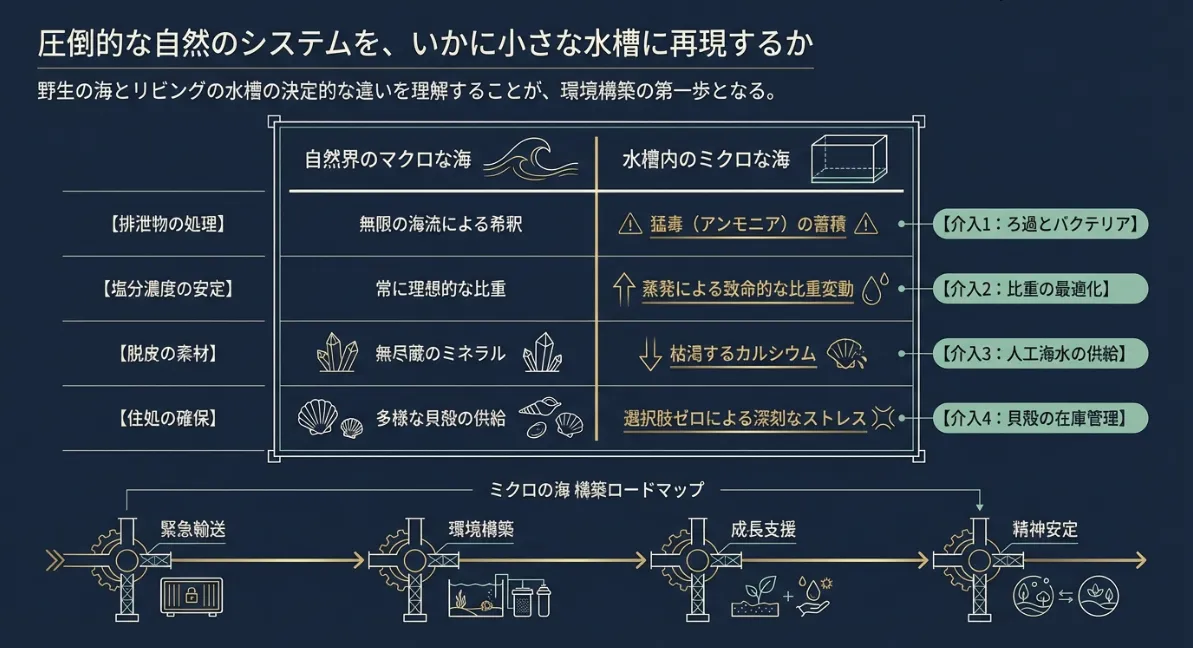 圧倒的な自然のシステムを、いかに小さな水槽に再現するか

野生の海とリビングの水槽の決定的な違いを理解することが、環境構築の第一歩となる。

| | 自然界のマクロな海 | 水槽内のミクロな海 | |
|---|---|---|---|
| 【排泄物の処理】 | 無限の海流による希釈 | 猛毒（アンモニア）の蓄積 | 【介入1：ろ過とバクテリア】 |
| 【塩分濃度の安定】 | 常に理想的な比重 | 蒸発による致命的な比重変動 | 【介入2：比重の最適化】 |
| 【脱皮の素材】 | 無尽蔵のミネラル | 枯渇するカルシウム | 【介入3：人工海水の供給】 |
| 【住処の確保】 | 多様な貝殻の供給 | 選択肢ゼロによる深刻なストレス | 【介入4：貝殻の在庫管理】 |

ミクロの海 構築ロードマップ

緊急輸送

環境構築

成長支援

精神安定