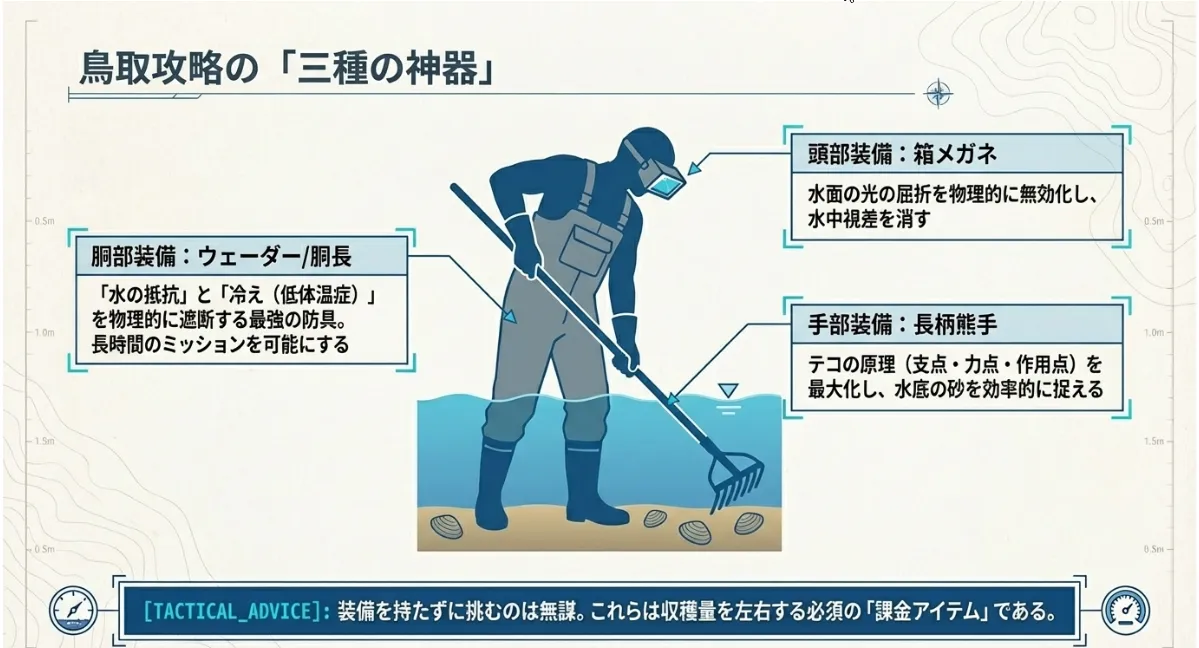 鳥取攻略の「三種の神器」

頭部装備：箱メガネ

水面の光の屈折を物理的に無効化し、水中視差を消す

胴部装備：ウェーダー/胴長

「水の抵抗」と「冷え（低体温症）」を物理的に遮断する最強の防具。長時間のミッションを可能にする

手部装備：長柄熊手

テコの原理（支点・力点・作用点）を最大化し、水底の砂を効率的に捉える

0.5m
1.0m
1.5m
0.5m
0.5m
1.0m
1.5m
0.5m

[TACTICAL_ADVICE]: 装備を持たずに挑むのは無謀。これらは収穫量を左右する必須の「課金アイテム」である。