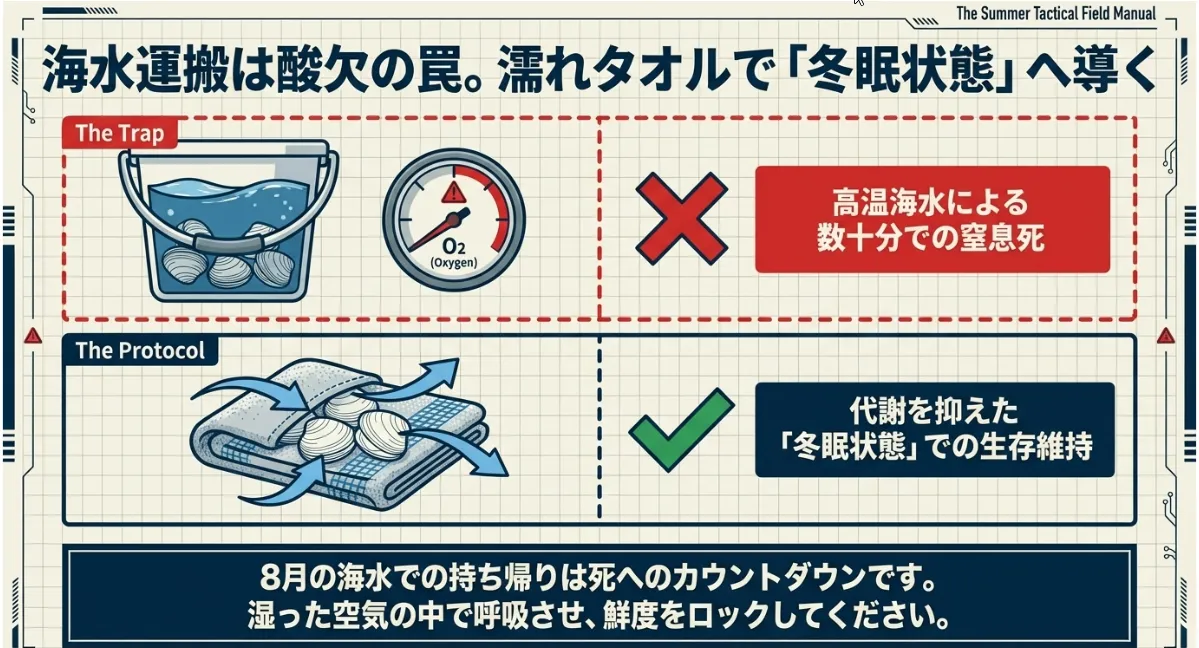 The Summer Tactical Field Manual

海水運搬は酸欠の罠。濡れタオルで「冬眠状態」へ導く

The Trap

$O_2$
(Oxygen)

高温海水による
数十分での窒息死

The Protocol

代謝を抑えた
「冬眠状態」での生存維持

8月の海水での持ち帰りは死へのカウントダウンです。
湿った空気の中で呼吸させ、鮮度をロックしてください。