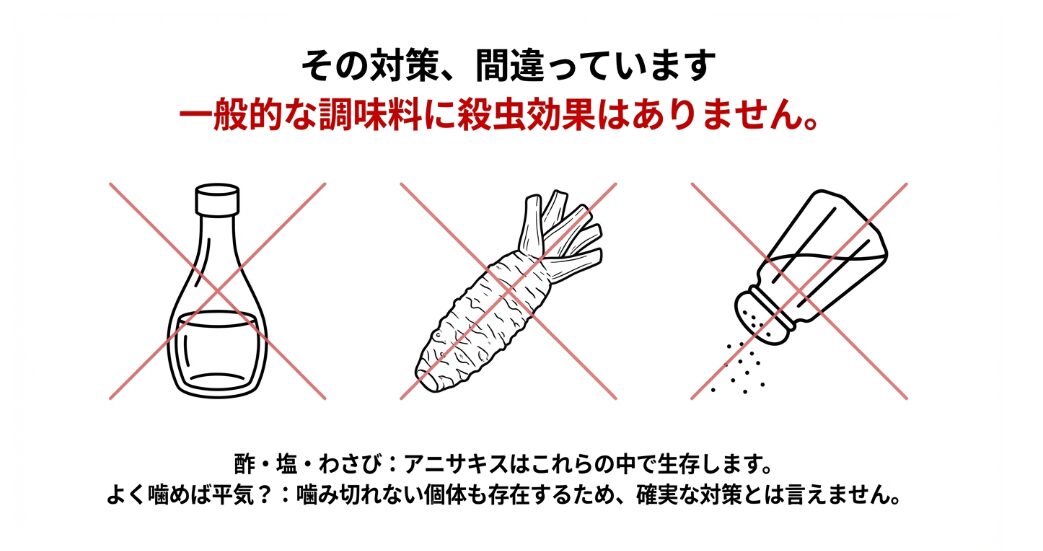 その対策、間違っています
一般的な調味料に殺虫効果はありません。

酢・塩・わさび：アニサキスはこれらの中で生存します。
よく噛めば平気？：噛み切れない個体も存在するため、確実な対策とは言えません。