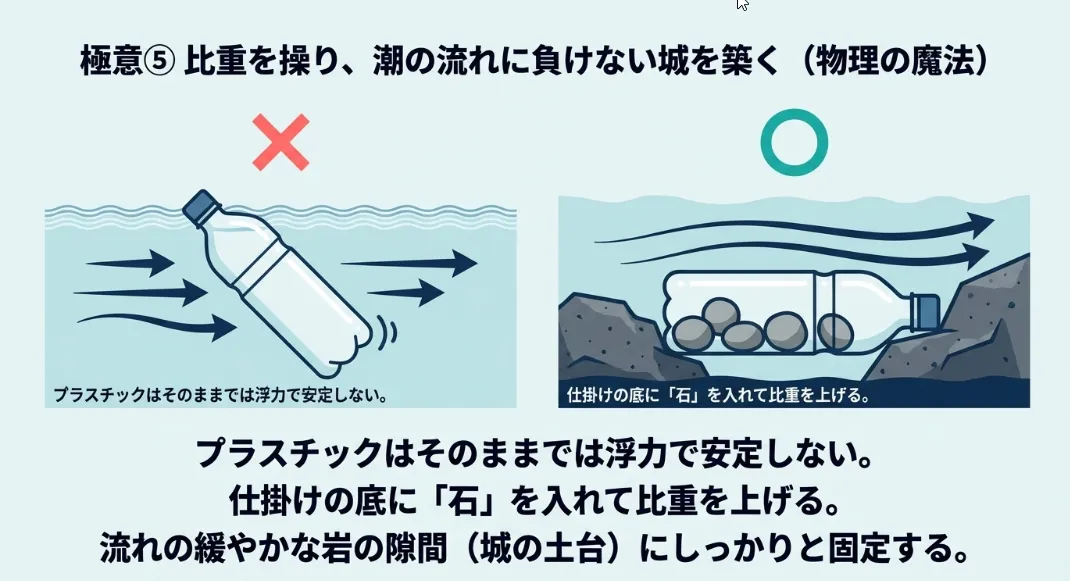 極意⑤ 比重を操り、潮の流れに負けない城を築く（物理の魔法）

プラスチックはそのままでは浮力で安定しない。

仕掛けの底に「石」を入れて比重を上げる。

プラスチックはそのままでは浮力で安定しない。
仕掛けの底に「石」を入れて比重を上げる。
流れの緩やかな岩の隙間（城の土台）にしっかりと固定する。