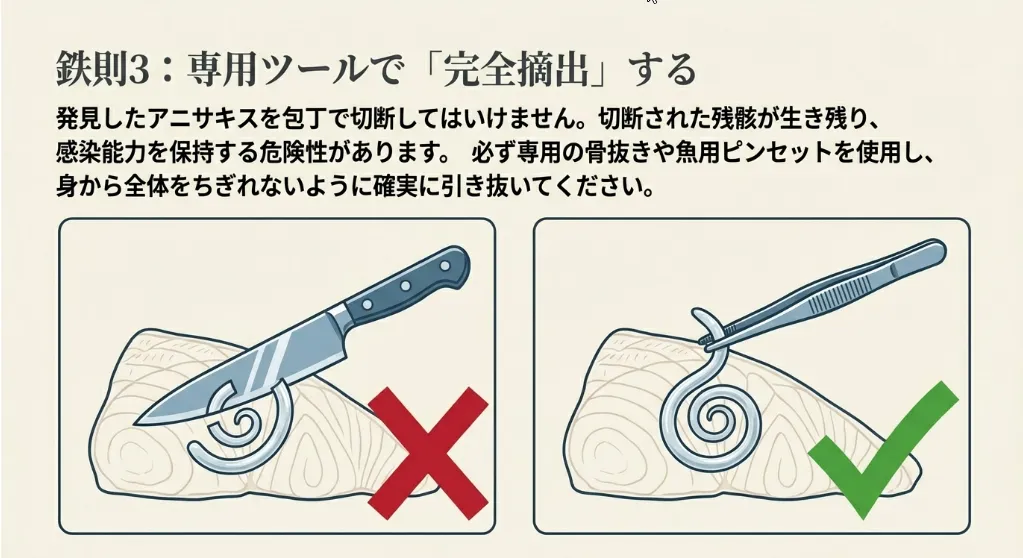 鉄則3：専用ツールで「完全摘出」する

発見したアニサキスを包丁で切断してはいけません。切断された残骸が生き残り、感染能力を保持する危険性があります。 必ず専用の骨抜きや魚用ピンセットを使用し、身から全体をちぎれないように確実に引き抜いてください。