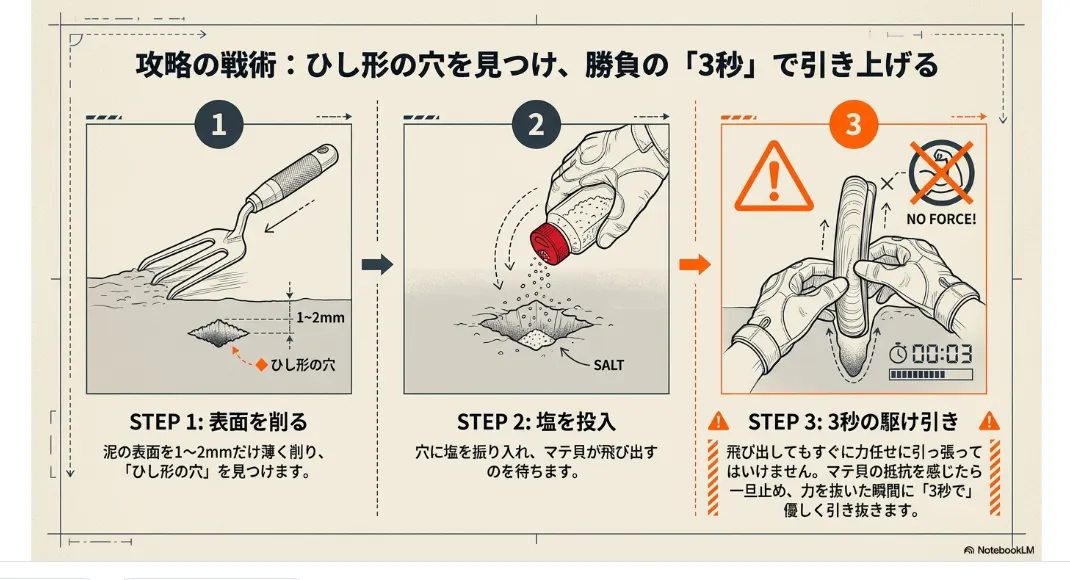 攻略の戦術：ひし形の穴を見つけ、勝負の「3秒」で引き上げる

1

1~2mm

ひし形の穴

STEP 1: 表面を削る

泥の表面を1~2mmだけ薄く削り、「ひし形の穴」を見つけます。

2

SALT

STEP 2: 塩を投入

穴に塩を振り入れ、マテ貝が飛び出すのを待ちます。

3

NO FORCE!

00:03

STEP 3: 3秒の駆け引き

飛び出してもすぐに力任せに引っ張ってはいけません。マテ貝の抵抗を感じたら一旦止め、力を抜いた瞬間に「3秒で」優しく引き抜きます。

NotebookLM