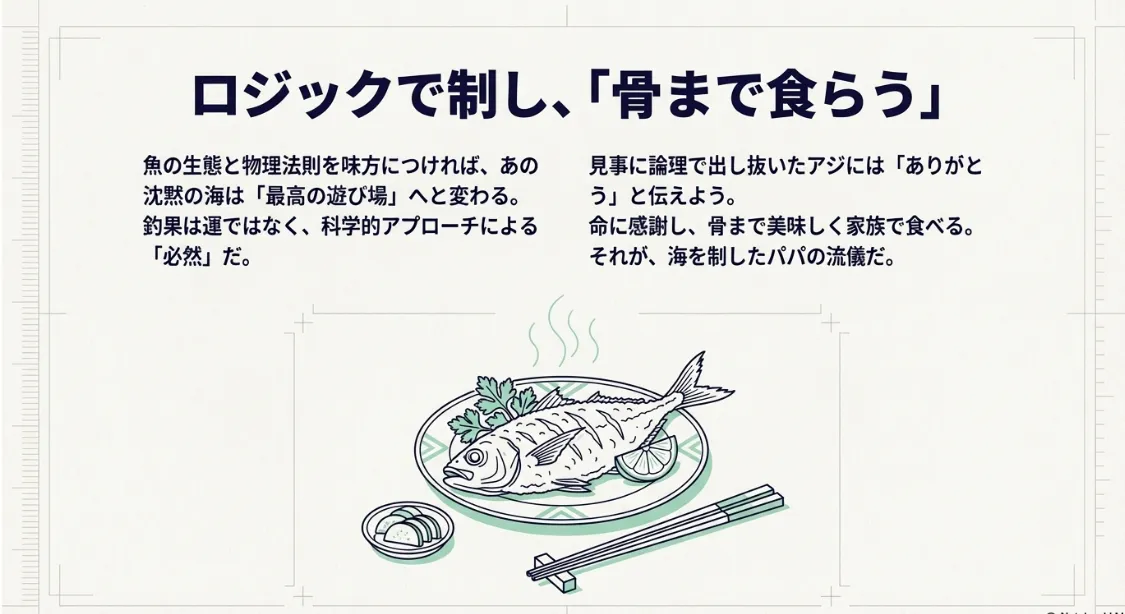 ロジックで制し、「骨まで食らう」

魚の生態と物理法則を味方につければ、あの沈黙の海は「最高の遊び場」へと変わる。釣果は運ではなく、科学的アプローチによる「必然」だ。

見事に論理で出し抜いたアジには「ありがとう」と伝えよう。命に感謝し、骨まで美味しく家族で食べる。それが、海を制したパパの流儀だ。