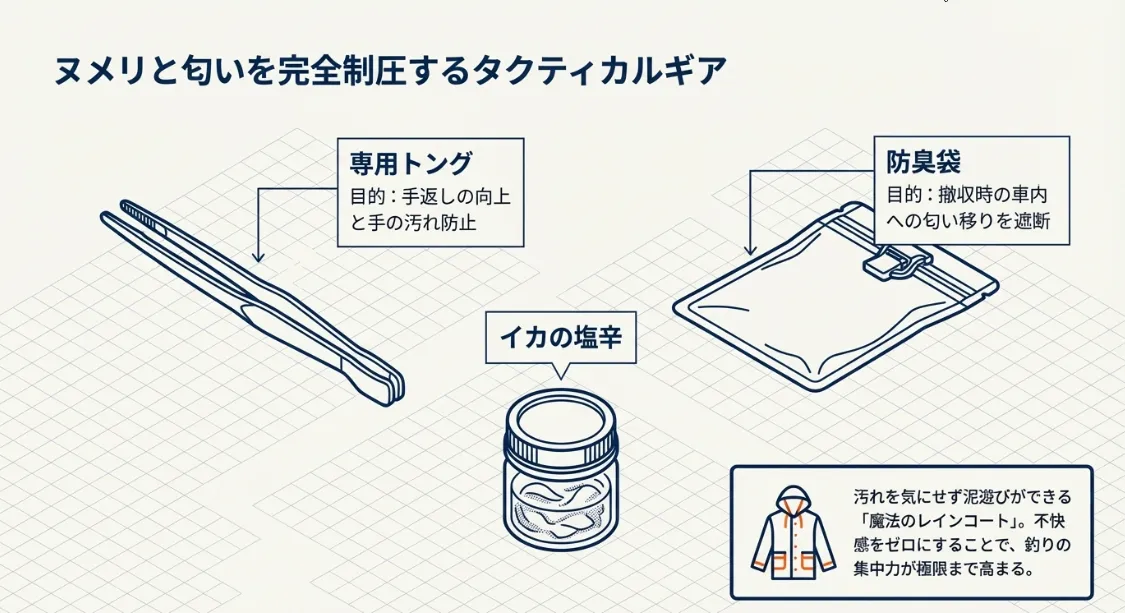 ヌメリと匂いを完全制圧するタクティカルギア

専用トング
目的：手返しの向上と手の汚れ防止

防臭袋
目的：撤収時の車内への匂い移りを遮断

イカの塩辛

汚れを気にせず泥遊びができる「魔法のレインコート」。不快感をゼロにすることで、釣りの集中力が極限まで高まる。